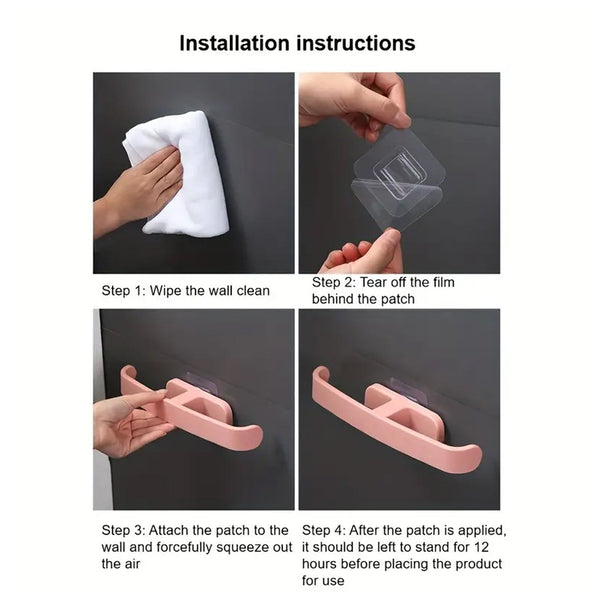 Installation instructions

Step 1: Wipe the wall clean

Step 2: Tear off the film behind the patch

Step 3: Attach the patch to the wall and forcefully squeeze out the air

Step 4: After the patch is applied, it should be left to stand for 12 hours before placing the product for use